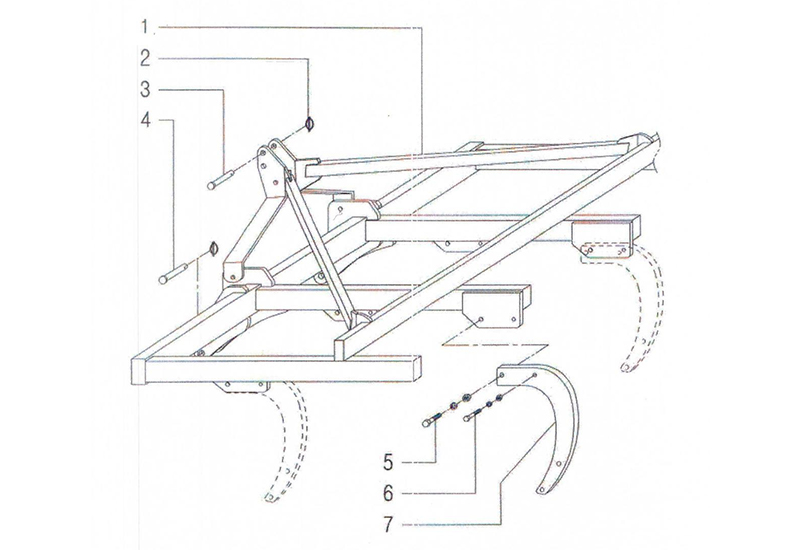 1
2
3
4
5
6
7